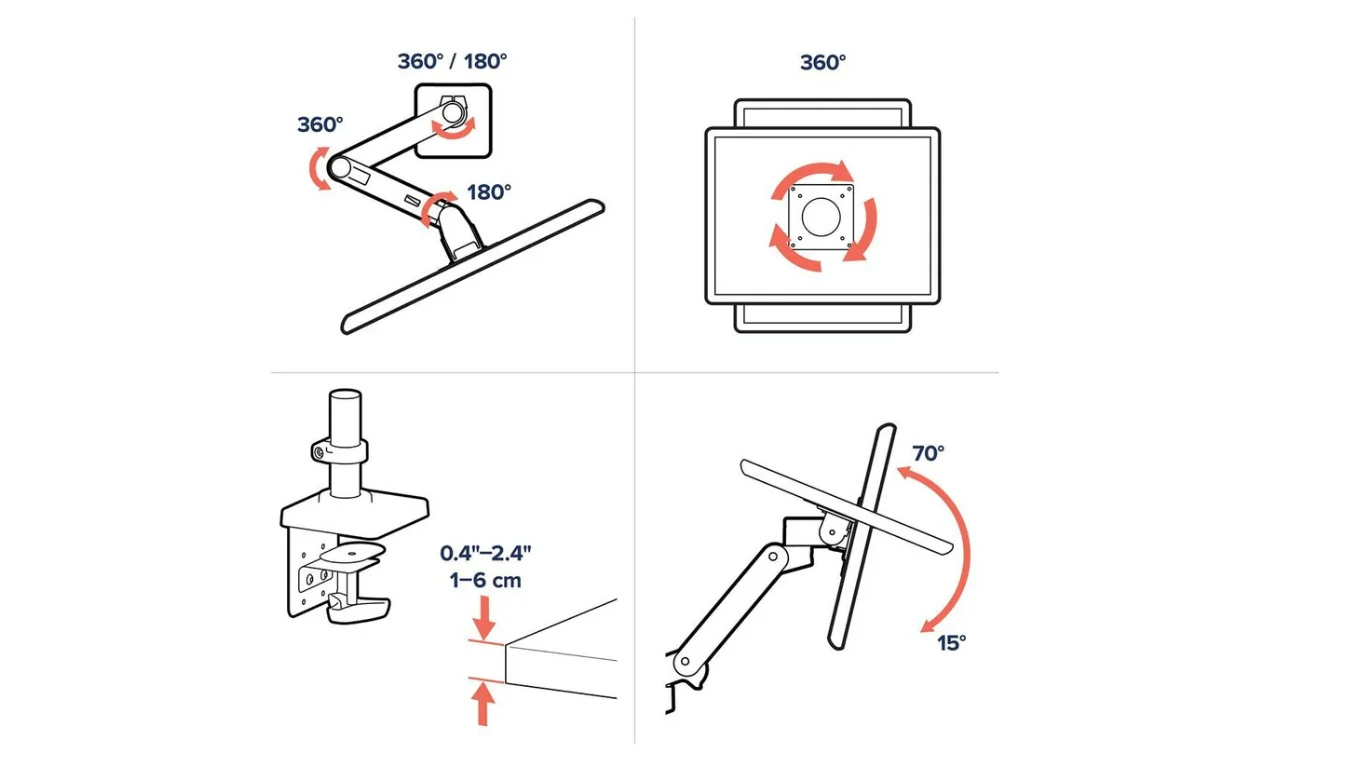 360° / 180°
360°
180°
360°
0.4"–2.4"
1–6 cm
70°
15°